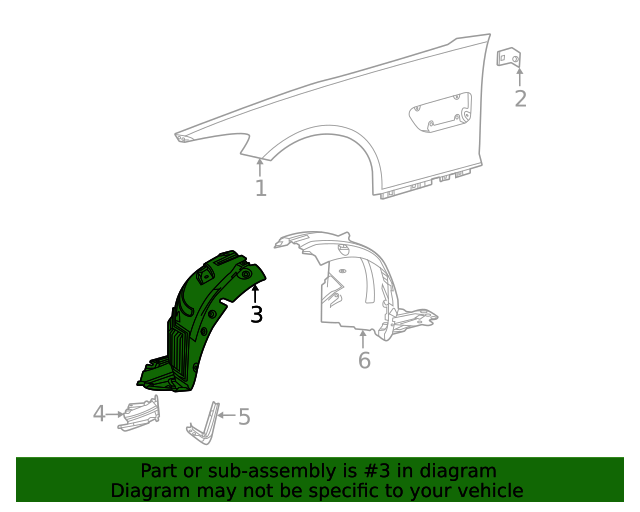 2
1
3
6
4
5
Part or sub-assembly is #3 in diagram
Diagram may not be specific to your vehicle