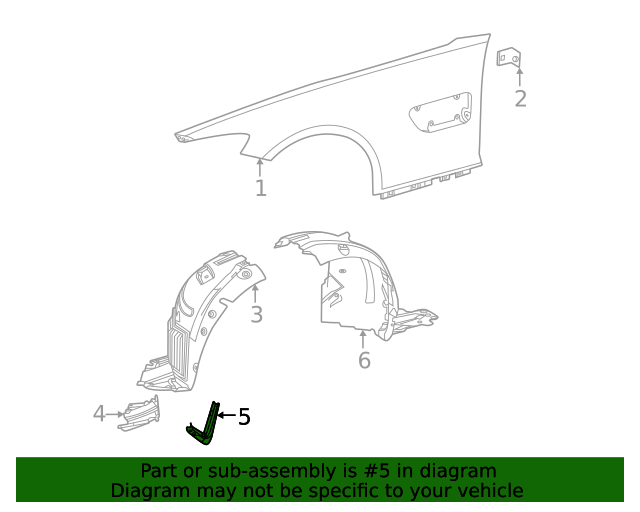 2

1

3

6

4

5

Part or sub-assembly is #5 in diagram
Diagram may not be specific to your vehicle