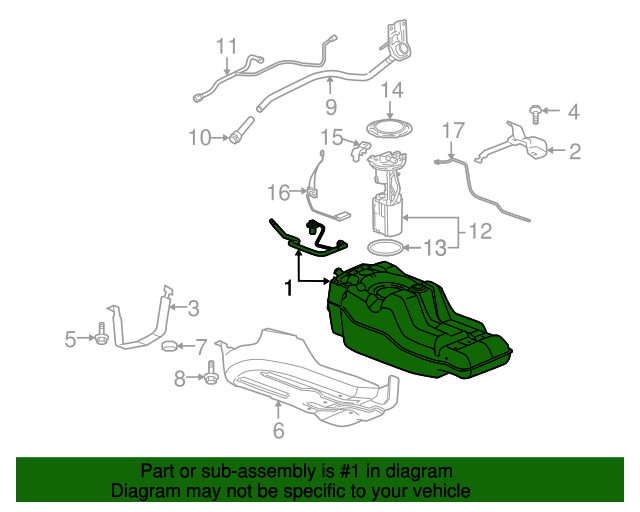 11
9
14
4
10
15
17
2
16
12
13
1
3
5
7
8
6

Part or sub-assembly is #1 in diagram
Diagram may not be specific to your vehicle