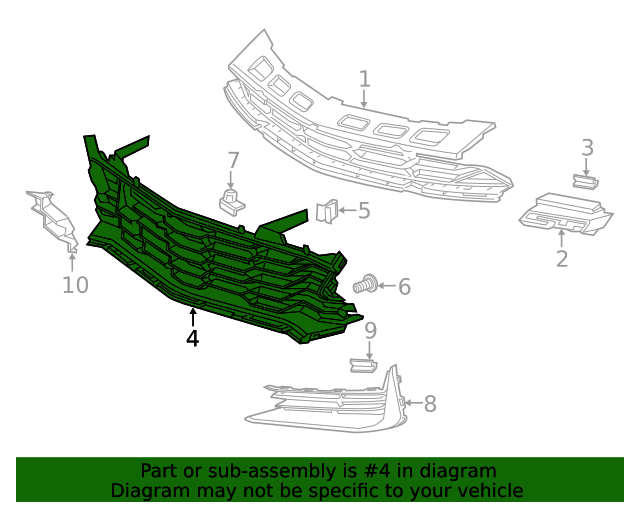 1
3
7
5
2
10
6
4
9
8

Part or sub-assembly is #4 in diagram
Diagram may not be specific to your vehicle