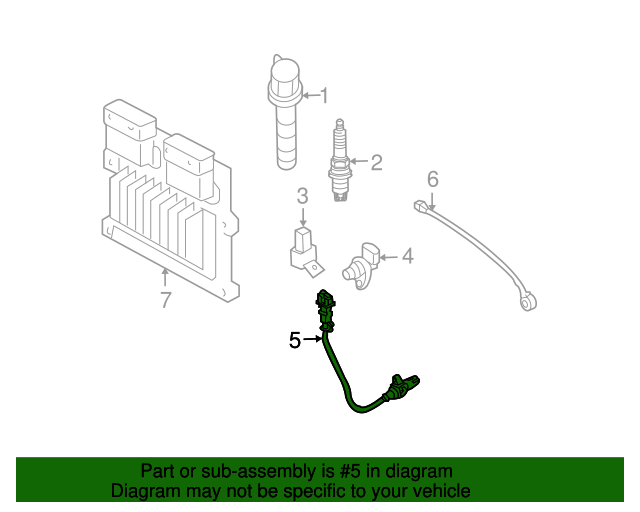 1
2
6
3
4
7
5

Part or sub-assembly is #5 in diagram
Diagram may not be specific to your vehicle