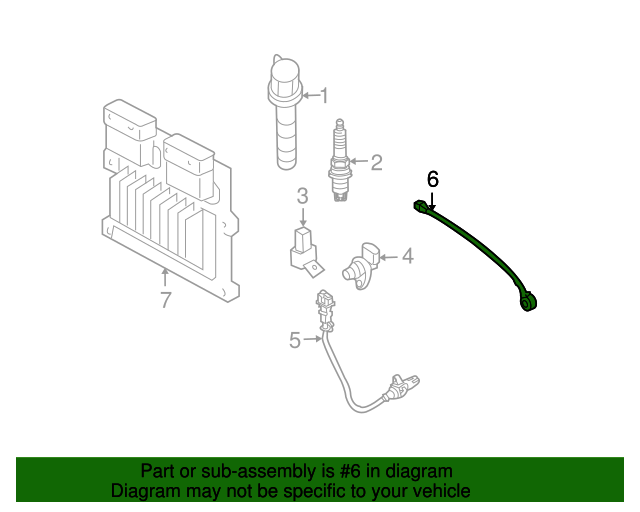 1
2
6
3
4
7
5

Part or sub-assembly is #6 in diagram
Diagram may not be specific to your vehicle