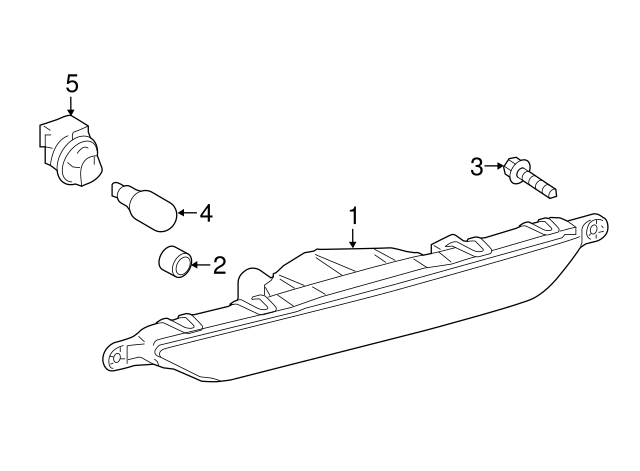 5
3
4
1
2