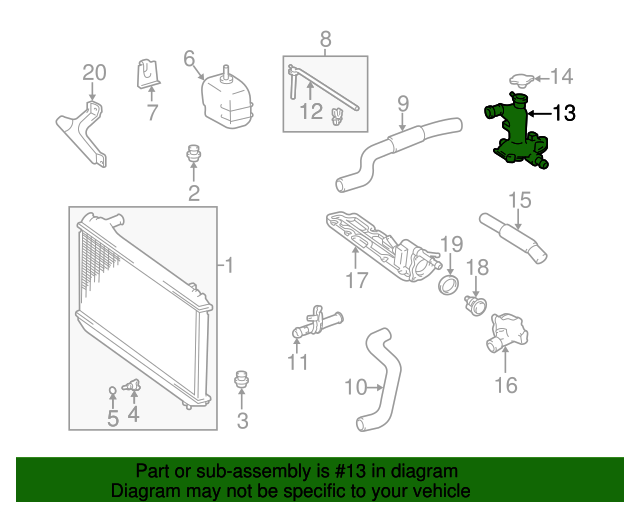 20
7
6
8
12
9
14
13
2
1
15
17
19
18
11
16
10
5
4
3

Part or sub-assembly is #13 in diagram
Diagram may not be specific to your vehicle