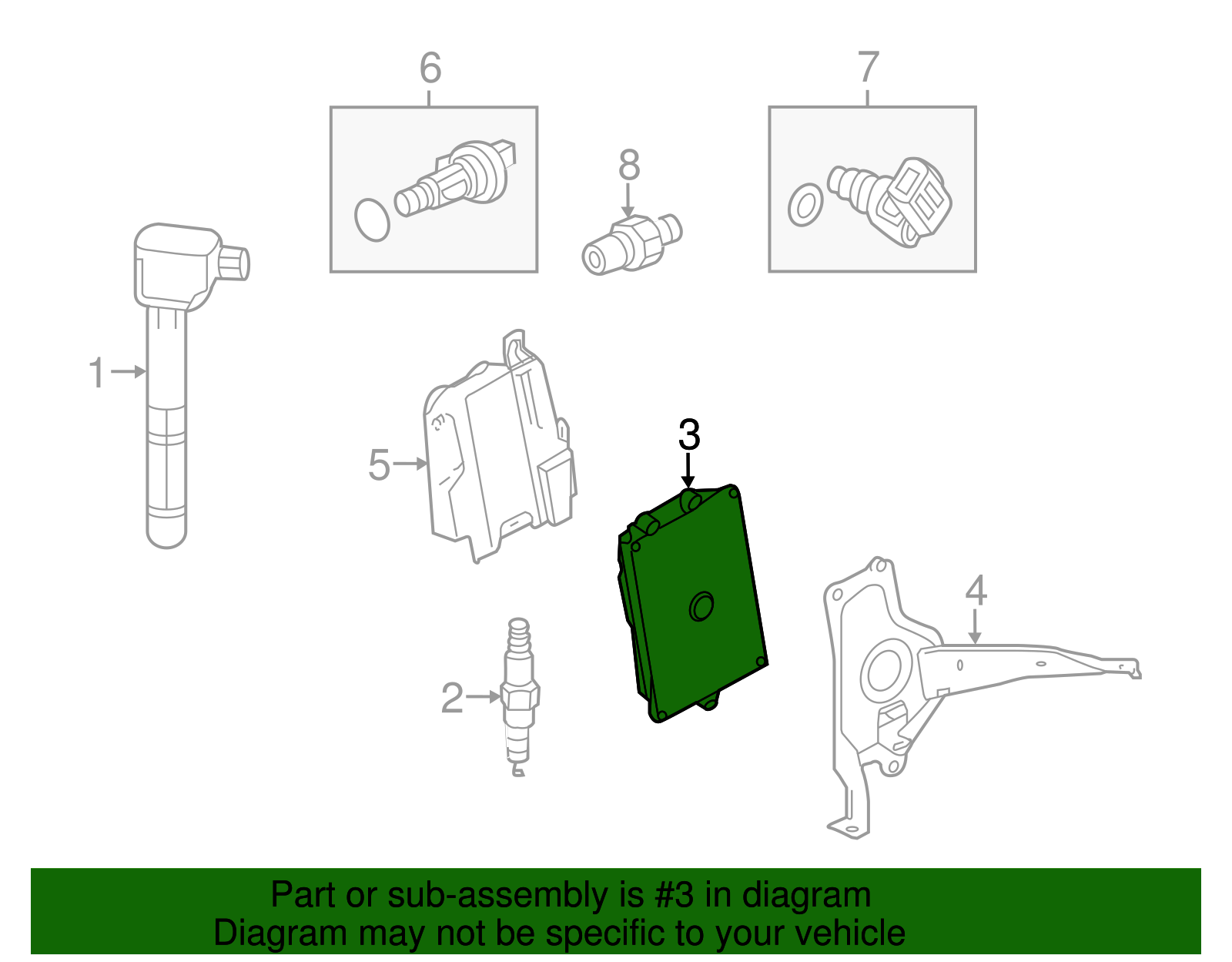 6
7
8
1
5
3
4
2

Part or sub-assembly is #3 in diagram
Diagram may not be specific to your vehicle