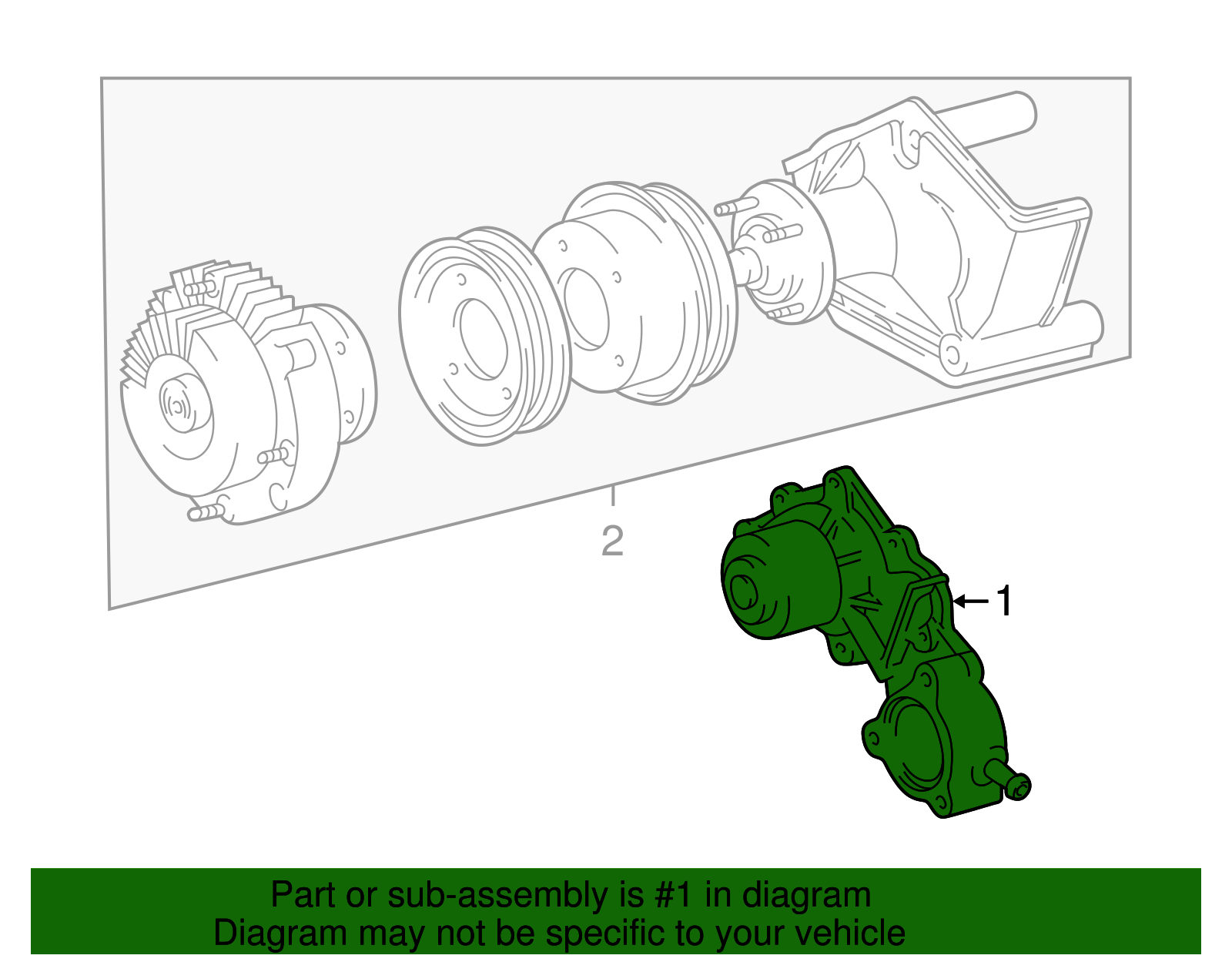 2

1

Part or sub-assembly is #1 in diagram
Diagram may not be specific to your vehicle