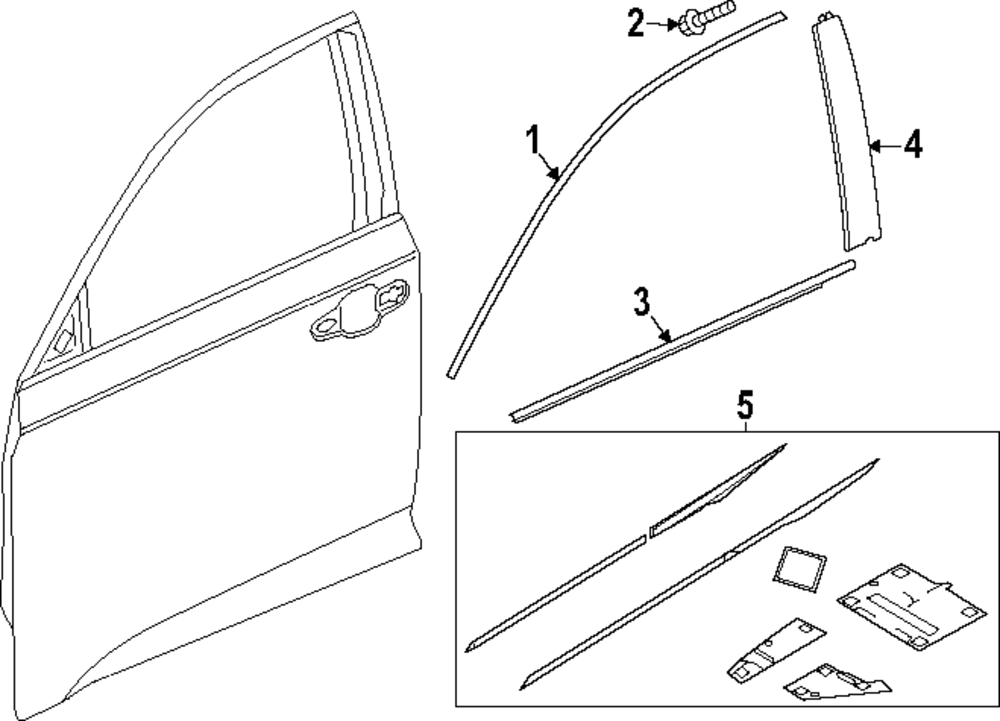 2
1
4
3
5