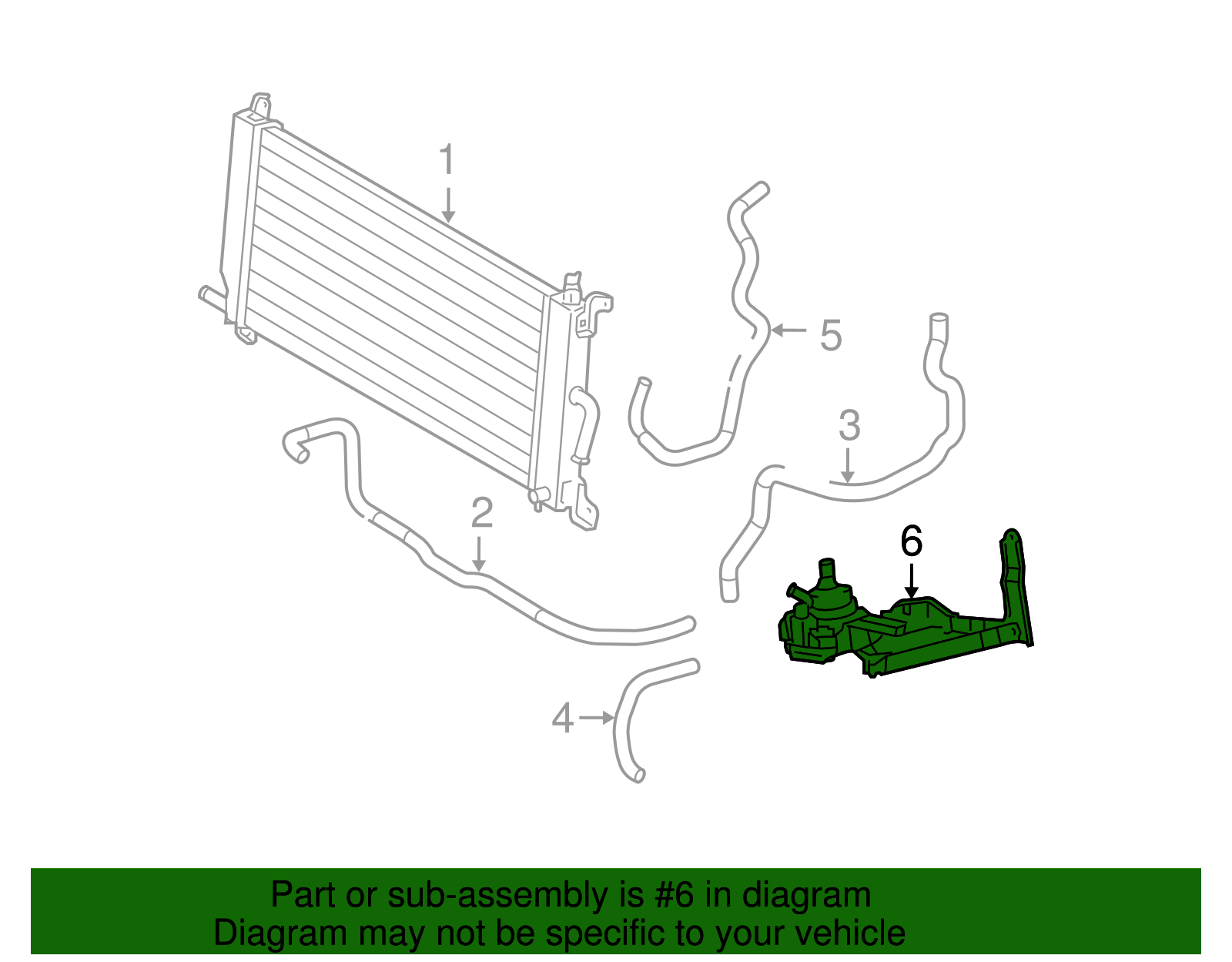 1
5
3
2
6
4

Part or sub-assembly is #6 in diagram
Diagram may not be specific to your vehicle