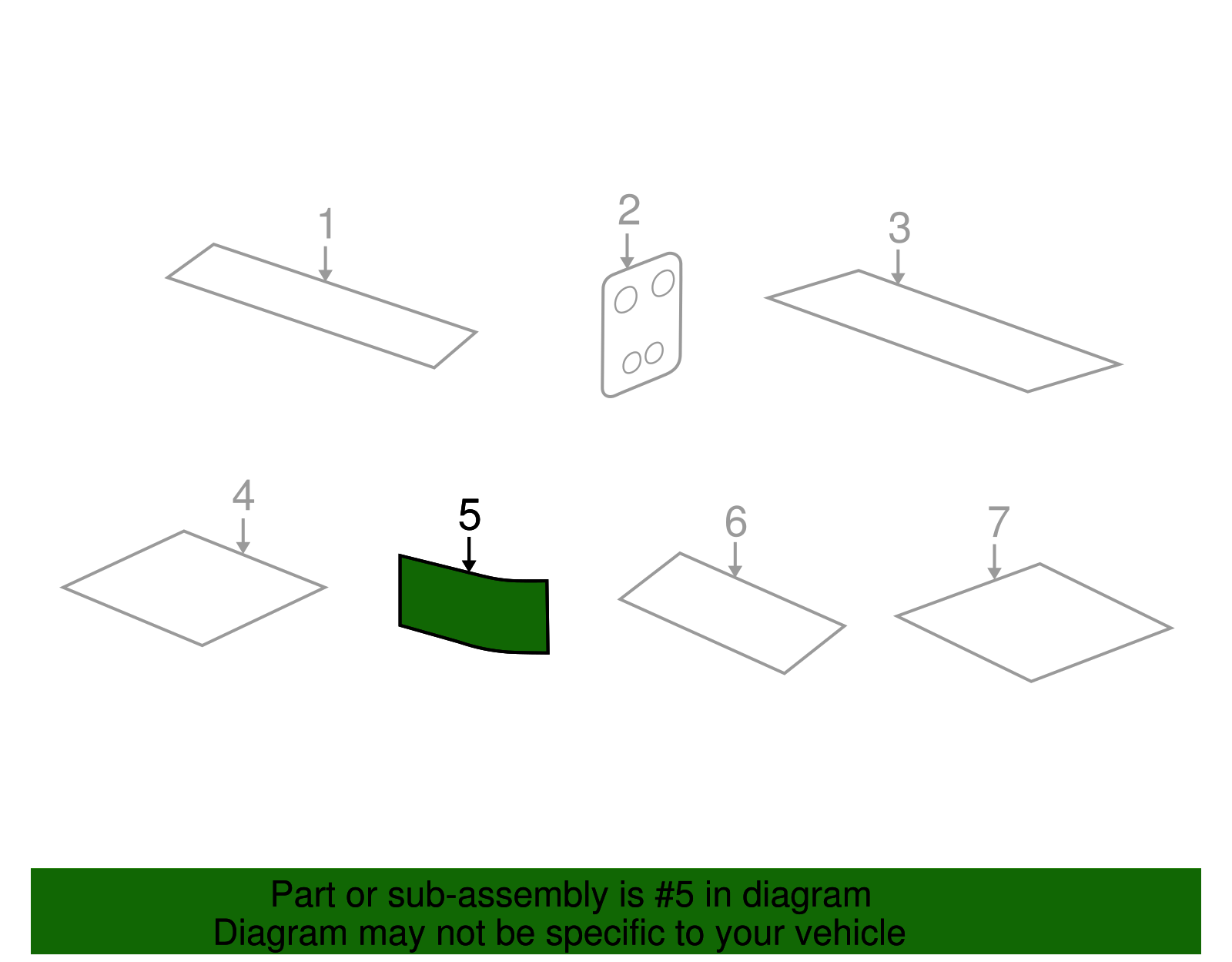 1

2

3

4

5

6

7

Part or sub-assembly is #5 in diagram
Diagram may not be specific to your vehicle