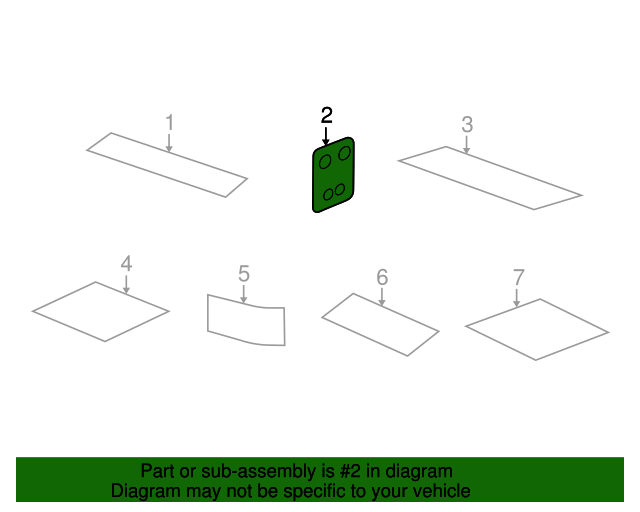 1

2

3

4

5

6

7

Part or sub-assembly is #2 in diagram
Diagram may not be specific to your vehicle