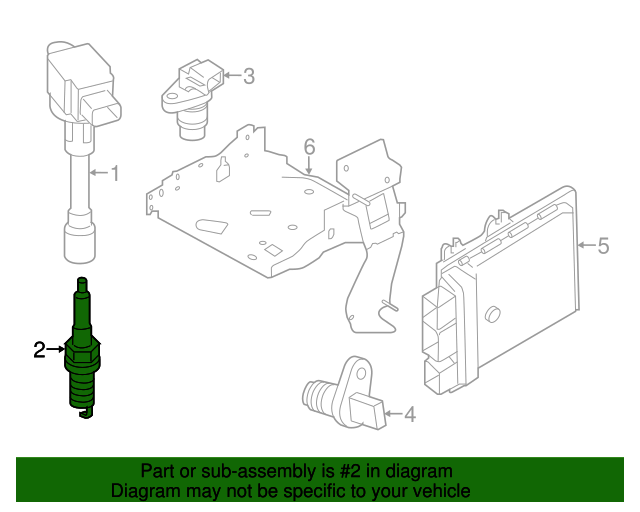 3

6

1

5

2

4

Part or sub-assembly is #2 in diagram
Diagram may not be specific to your vehicle