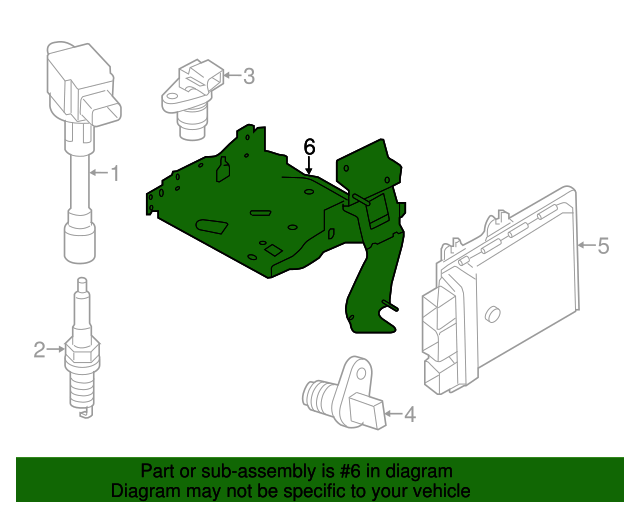 3

6

1

5

2

4

Part or sub-assembly is #6 in diagram
Diagram may not be specific to your vehicle