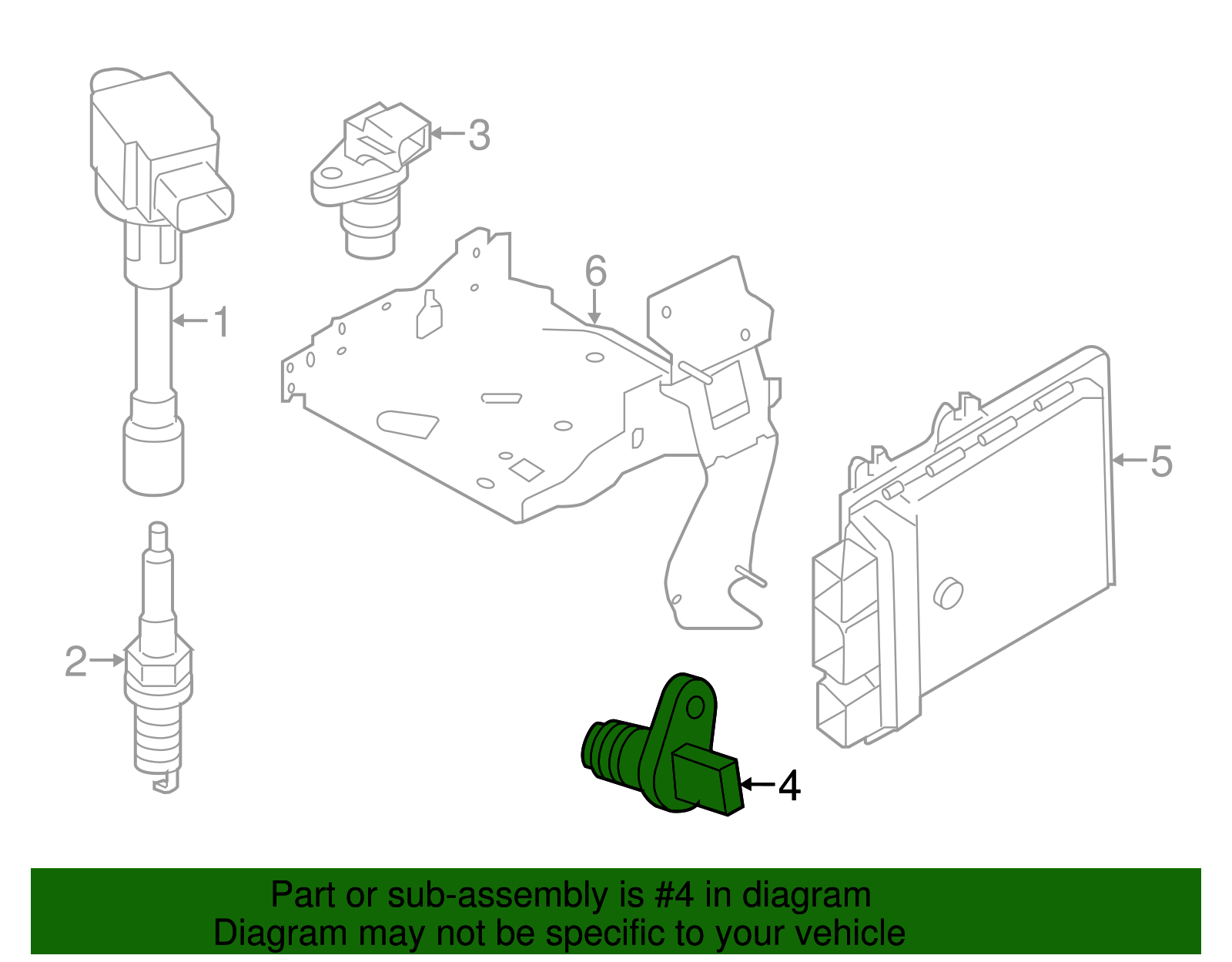 3

6

1

5

2

4

Part or sub-assembly is #4 in diagram
Diagram may not be specific to your vehicle