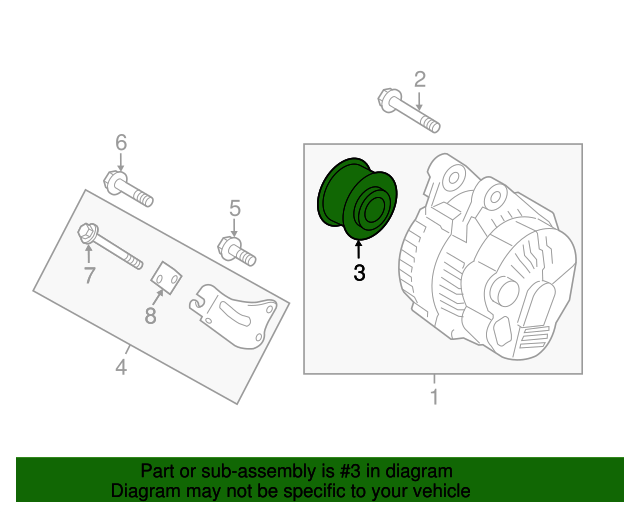 2
6
5
7
3
8
4
1

Part or sub-assembly is #3 in diagram
Diagram may not be specific to your vehicle