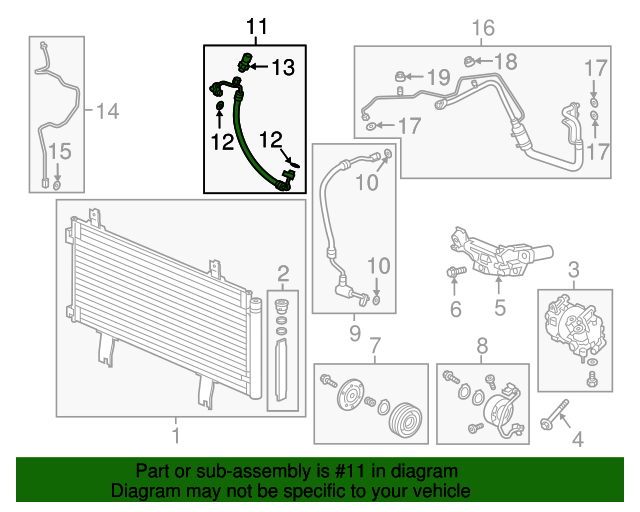 11
13
12
12
14
15
16
18
19
17
17
17
10
10
9
2
1
6
5
3
7
8
4

Part or sub-assembly is #11 in diagram
Diagram may not be specific to your vehicle