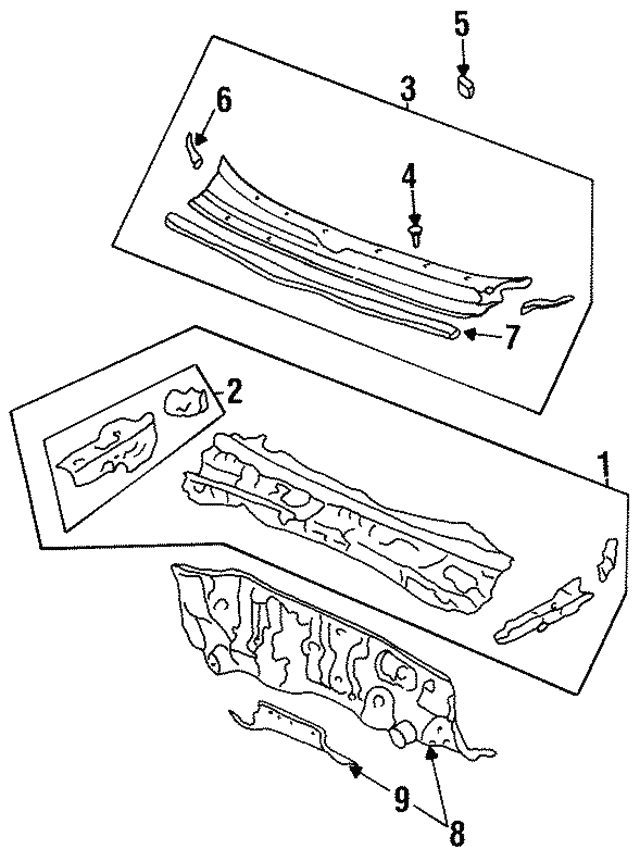 5
3
6
4
7
2
1
9
8