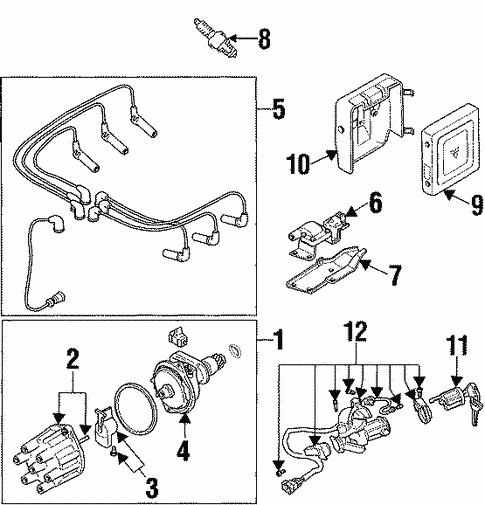 8
5
10
9
6
7
1
12
11
2
4
3