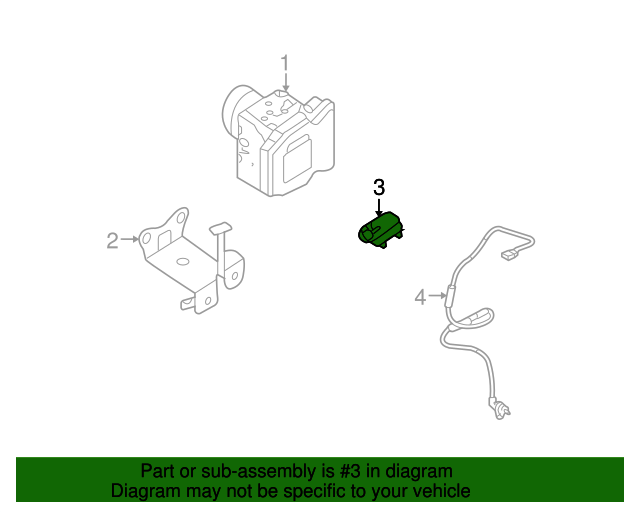 1

3

2

4

Part or sub-assembly is #3 in diagram
Diagram may not be specific to your vehicle