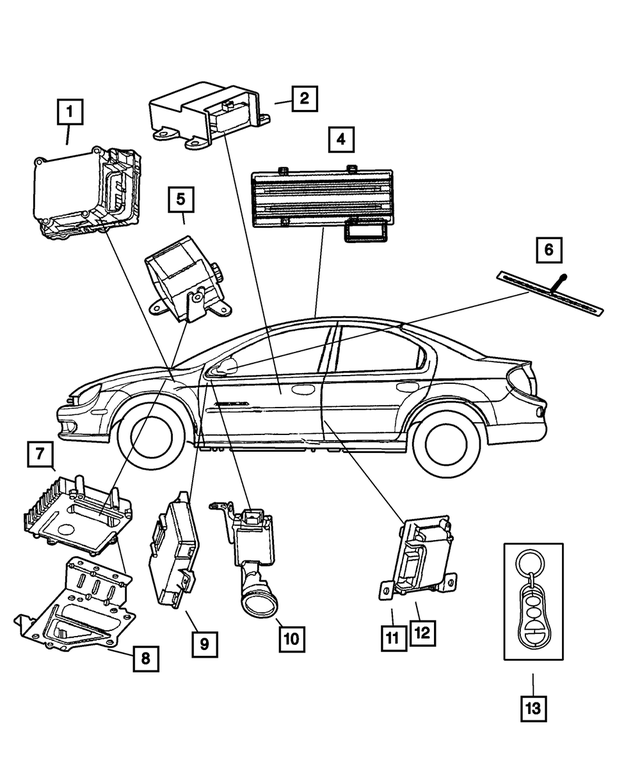 1
2
4
5
6
7
8
9
10
11
12
13