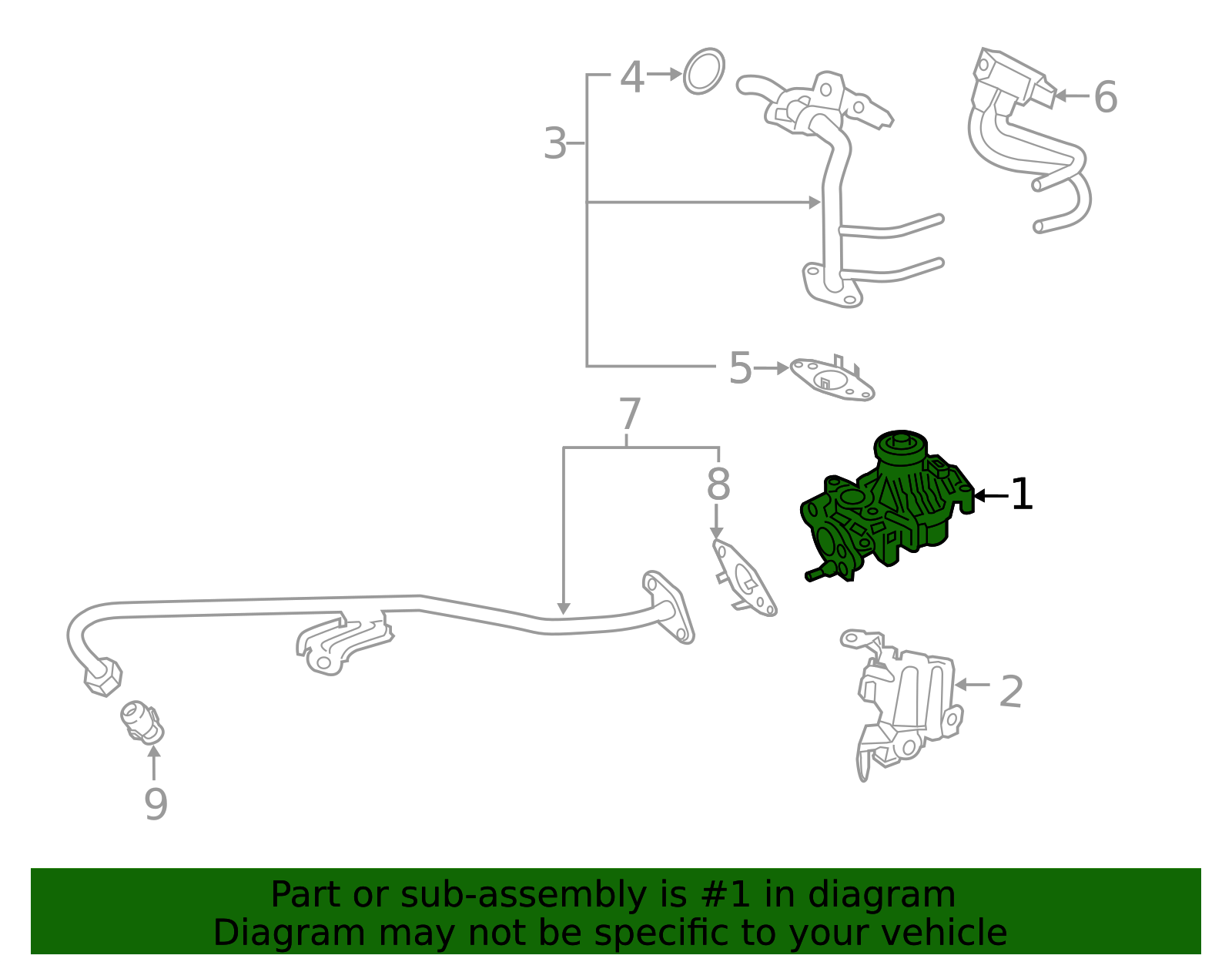 4
6
3
5
7
8
1
2
9

Part or sub-assembly is #1 in diagram
Diagram may not be specific to your vehicle