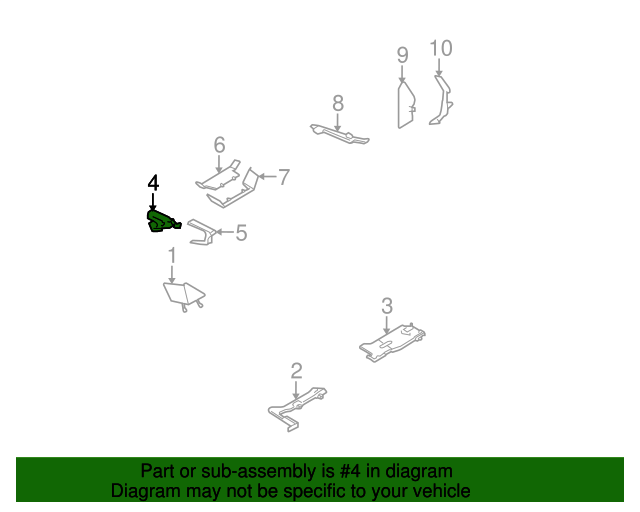 9
10
8
6
7
4
5
1
3
2

Part or sub-assembly is #4 in diagram
Diagram may not be specific to your vehicle