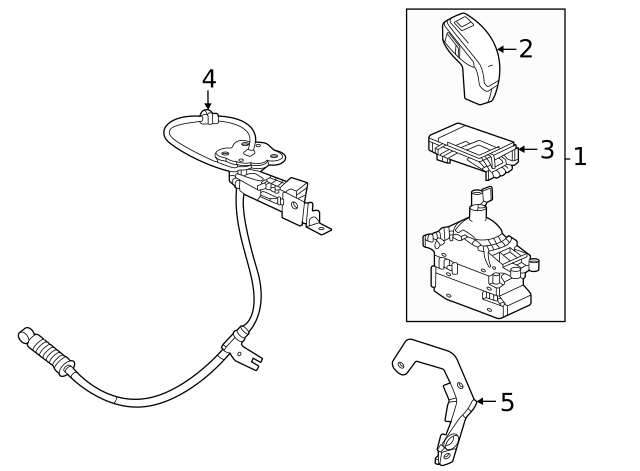 4
2
3
1
5