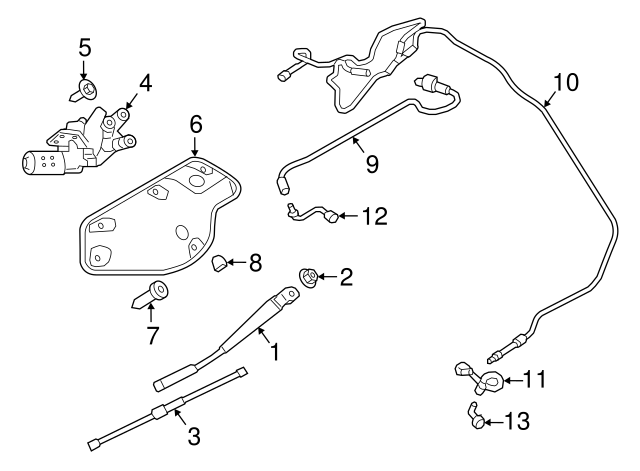 5
4
6
10
9
12
8
2
7
1
11
13
3