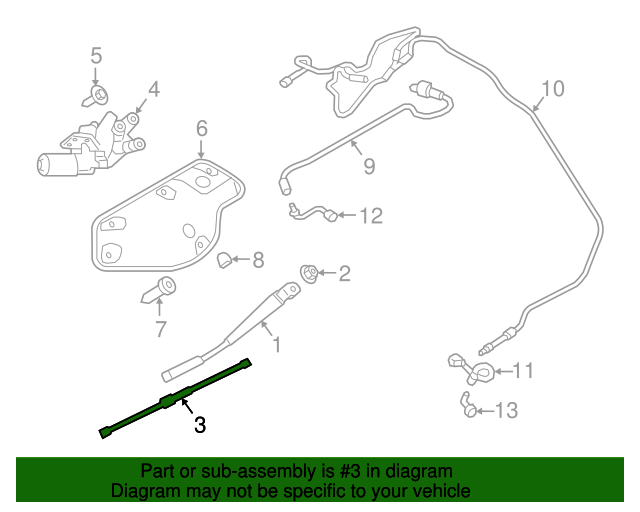 5
4
6
10
9
12
8
2
7
1
11
13
3

Part or sub-assembly is #3 in diagram
Diagram may not be specific to your vehicle