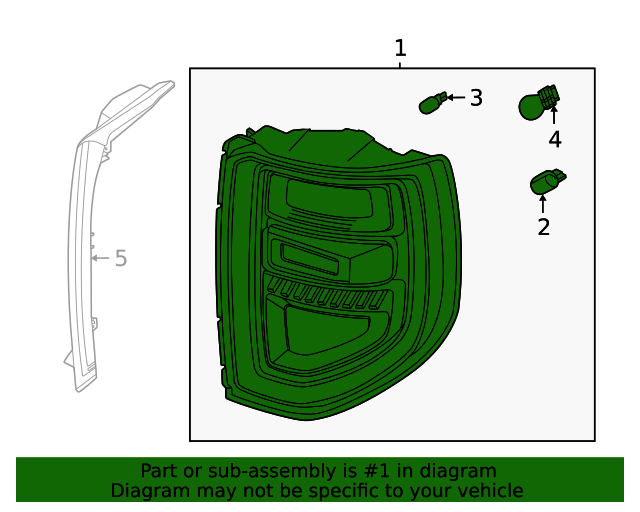 1
3
4
2
5

Part or sub-assembly is #1 in diagram
Diagram may not be specific to your vehicle