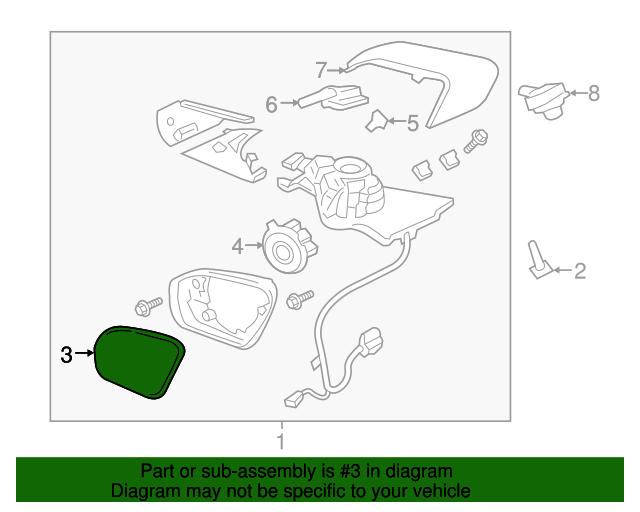 7
6
5
8
4
2
3
1

Part or sub-assembly is #3 in diagram
Diagram may not be specific to your vehicle