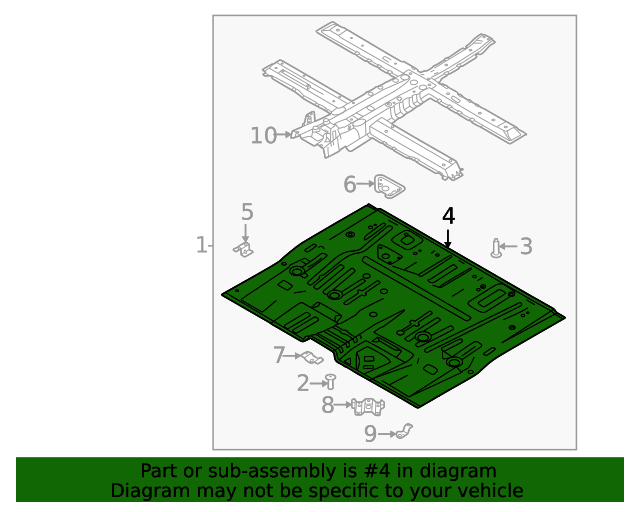 10
6
5
4
1
3
7
2
8
9

Part or sub-assembly is #4 in diagram
Diagram may not be specific to your vehicle