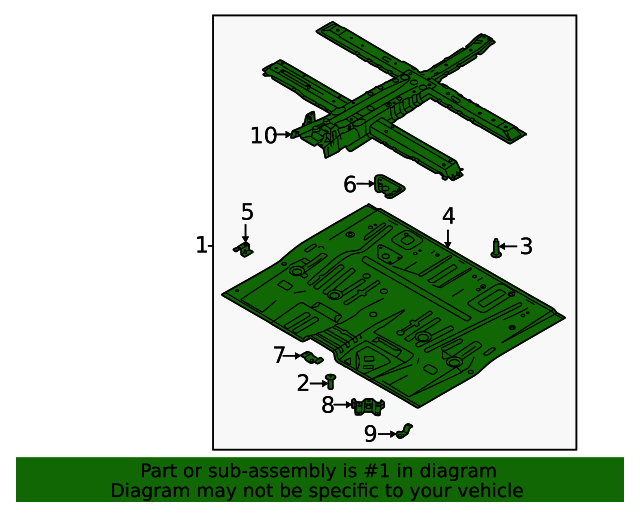 10
6
5
4
1
3
7
2
8
9

Part or sub-assembly is #1 in diagram
Diagram may not be specific to your vehicle