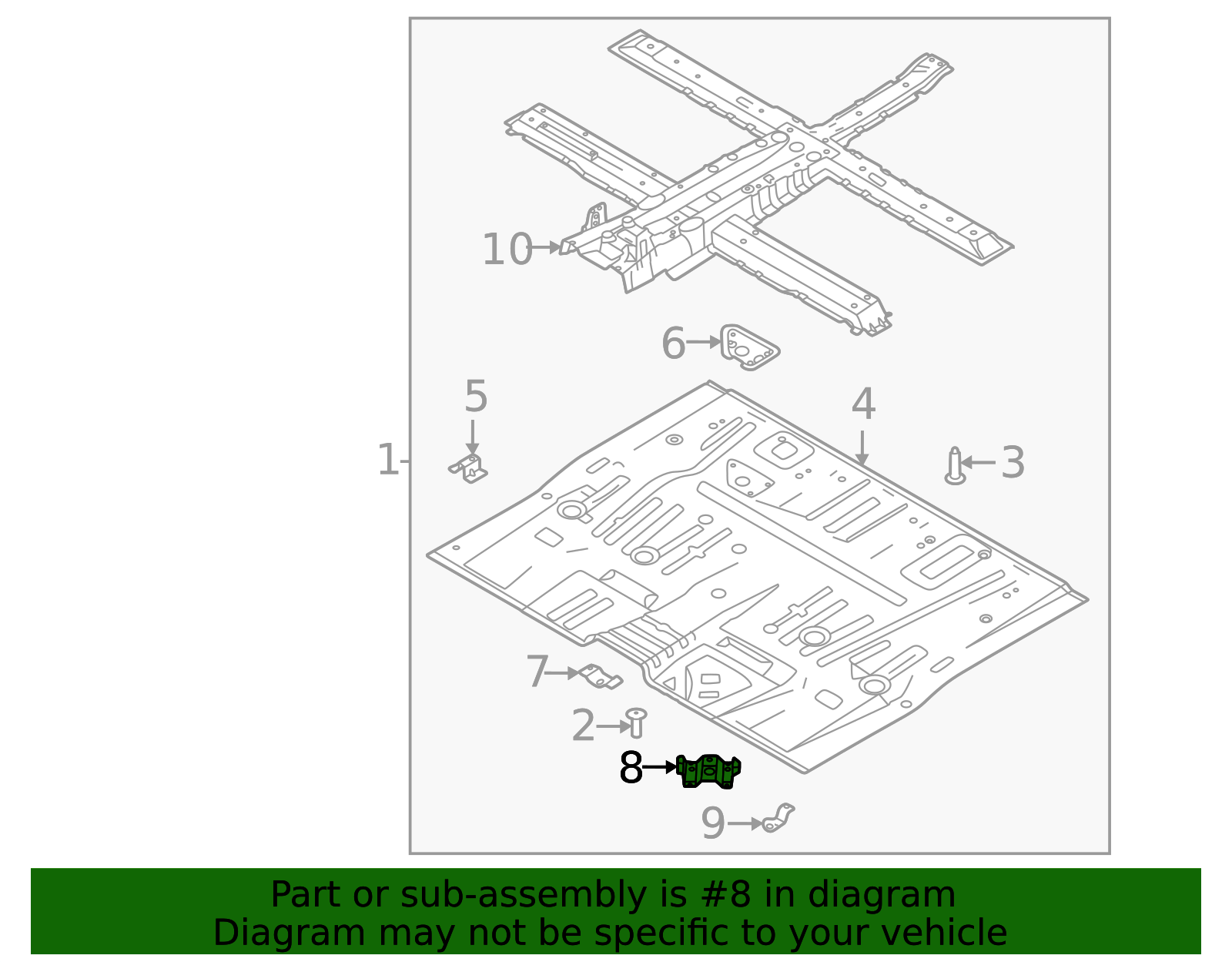 10
6
5
4
1
3
7
2
8
9

Part or sub-assembly is #8 in diagram
Diagram may not be specific to your vehicle