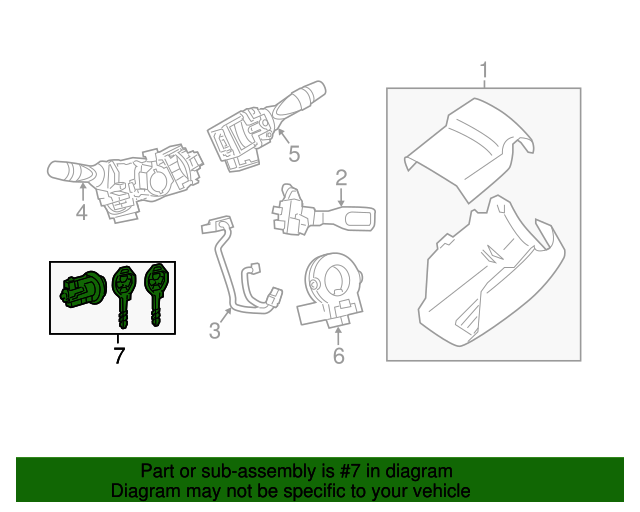 1
5
2
4
3
6
7

Part or sub-assembly is #7 in diagram
Diagram may not be specific to your vehicle