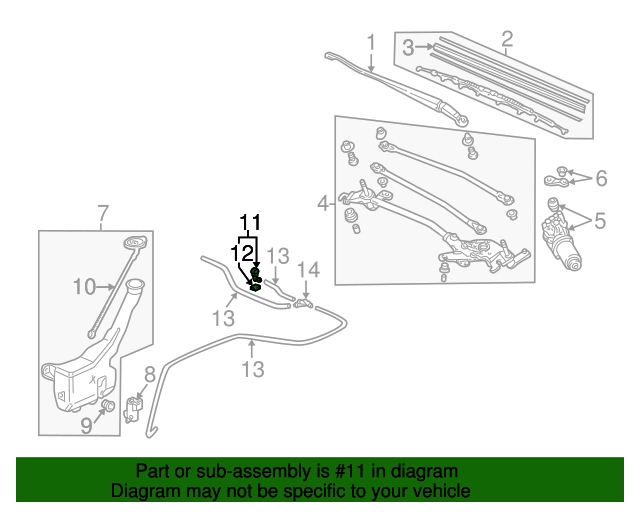 1
2
3
4
6
5
7
11
12
13
14
10
13
13
8
9

Part or sub-assembly is #11 in diagram
Diagram may not be specific to your vehicle