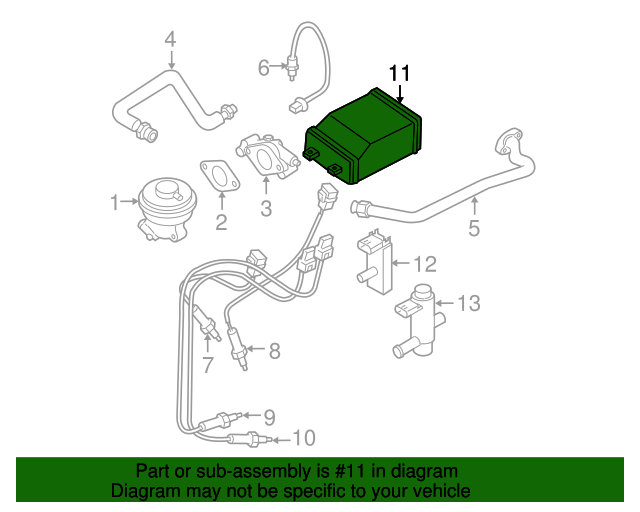 4
6
11
1
2
3
5
12
13
7
8
9
10

Part or sub-assembly is #11 in diagram
Diagram may not be specific to your vehicle