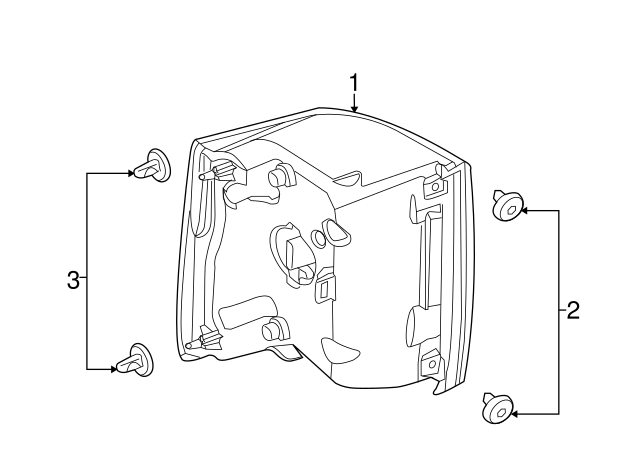 1
3
2