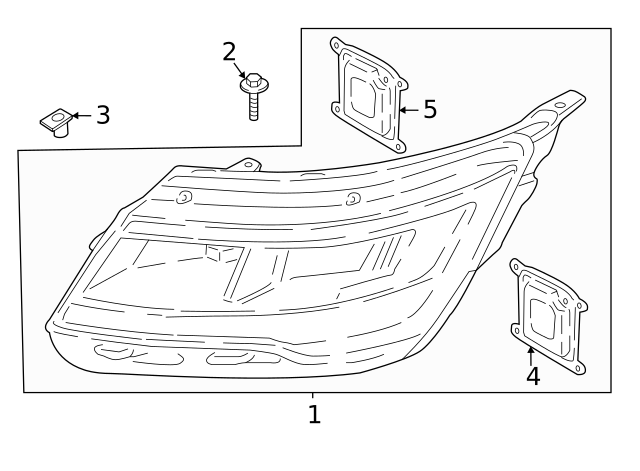 2
3
5
4
1