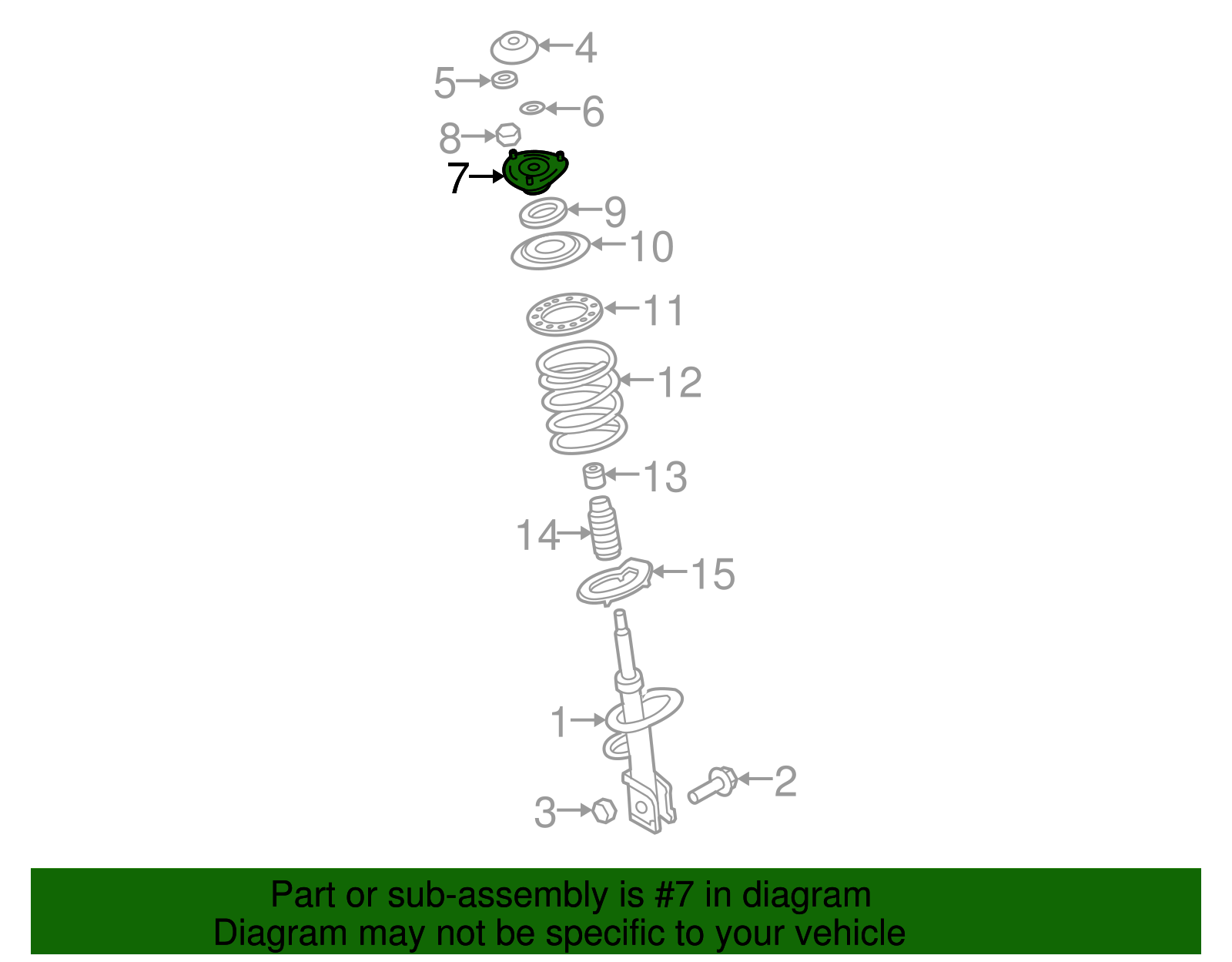 4
5
6
8
7
9
10
11
12
13
14
15
1
2
3

Part or sub-assembly is #7 in diagram
Diagram may not be specific to your vehicle