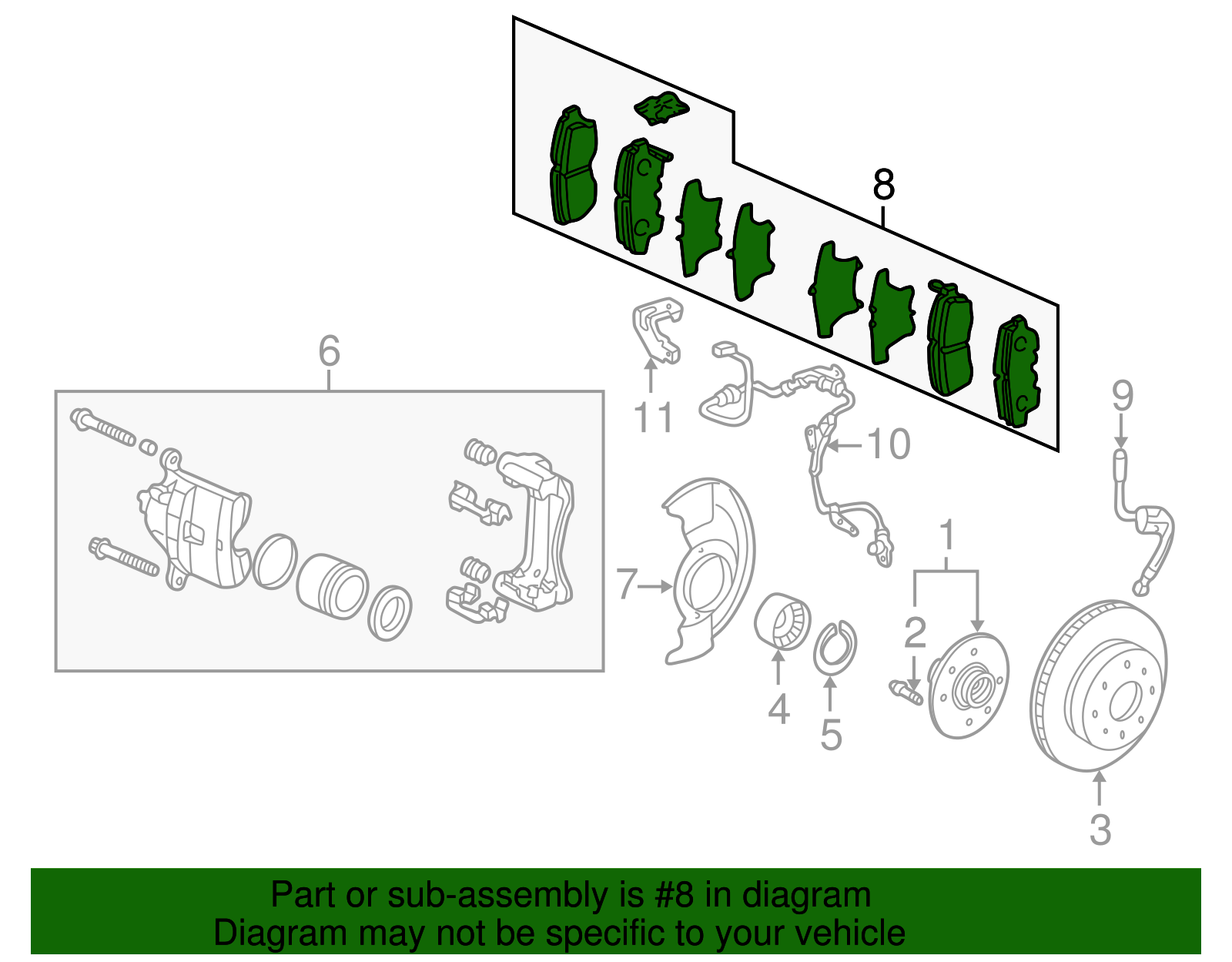 8

6

11

10

9

7

1

2

4

5

3

Part or sub-assembly is #8 in diagram
Diagram may not be specific to your vehicle