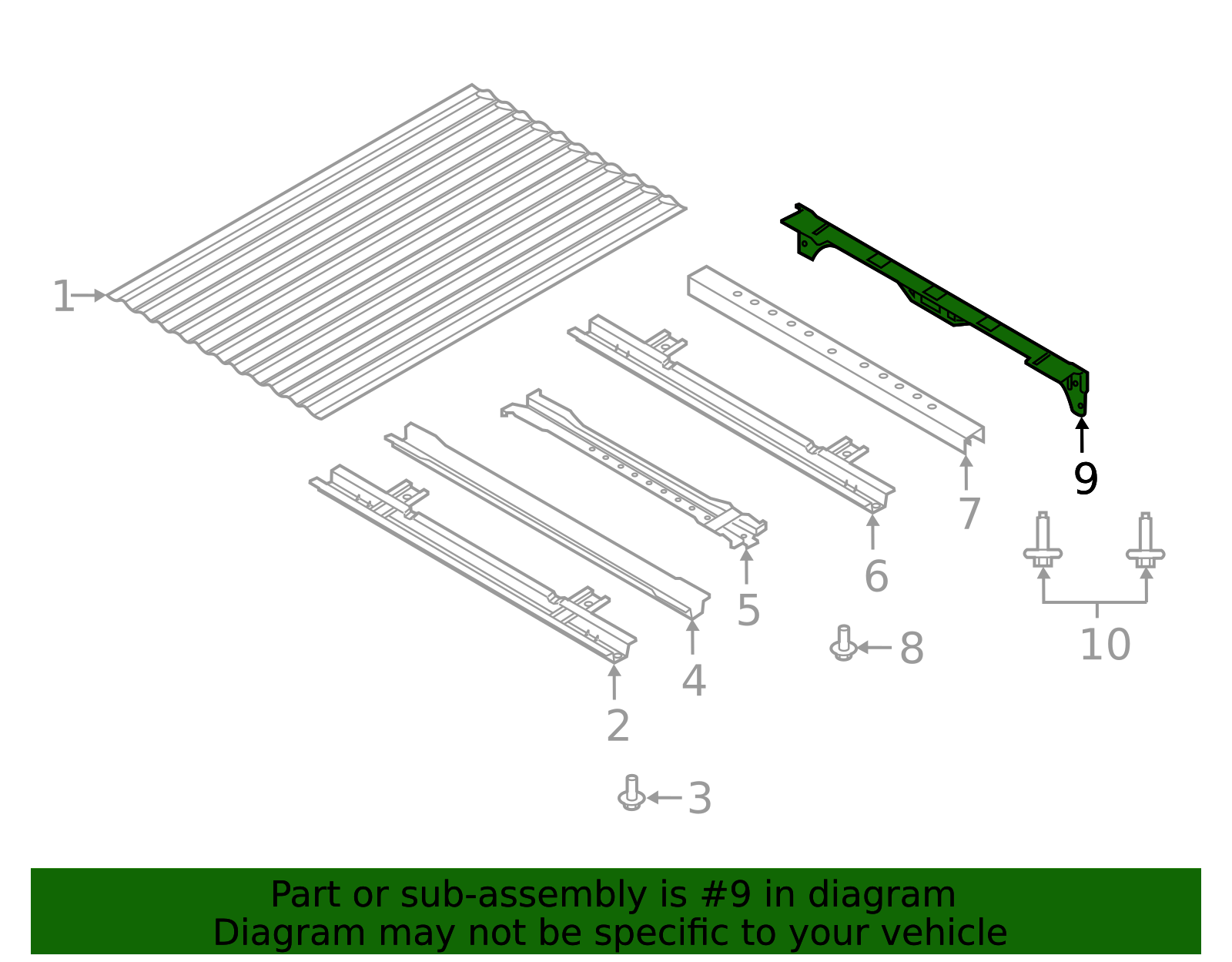 1
9
7
6
5
4
2
8
10
3

Part or sub-assembly is #9 in diagram
Diagram may not be specific to your vehicle