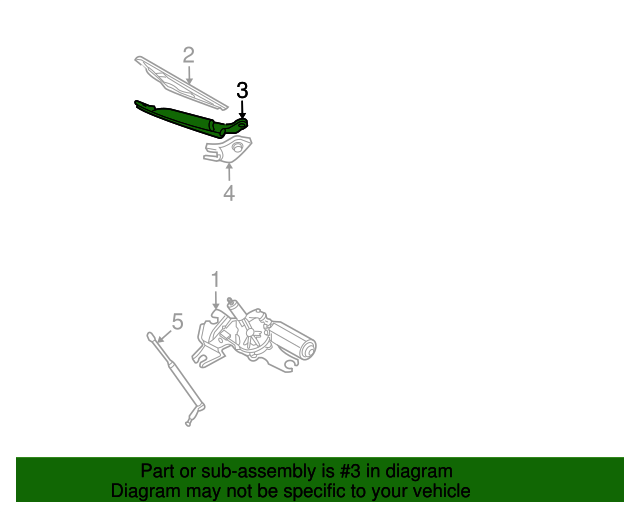 2

3

4

1

5

Part or sub-assembly is #3 in diagram
Diagram may not be specific to your vehicle