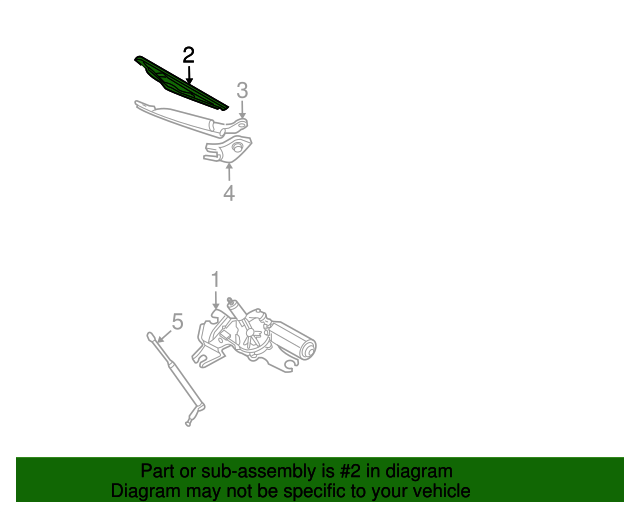 2
3
4
1
5
Part or sub-assembly is #2 in diagram
Diagram may not be specific to your vehicle