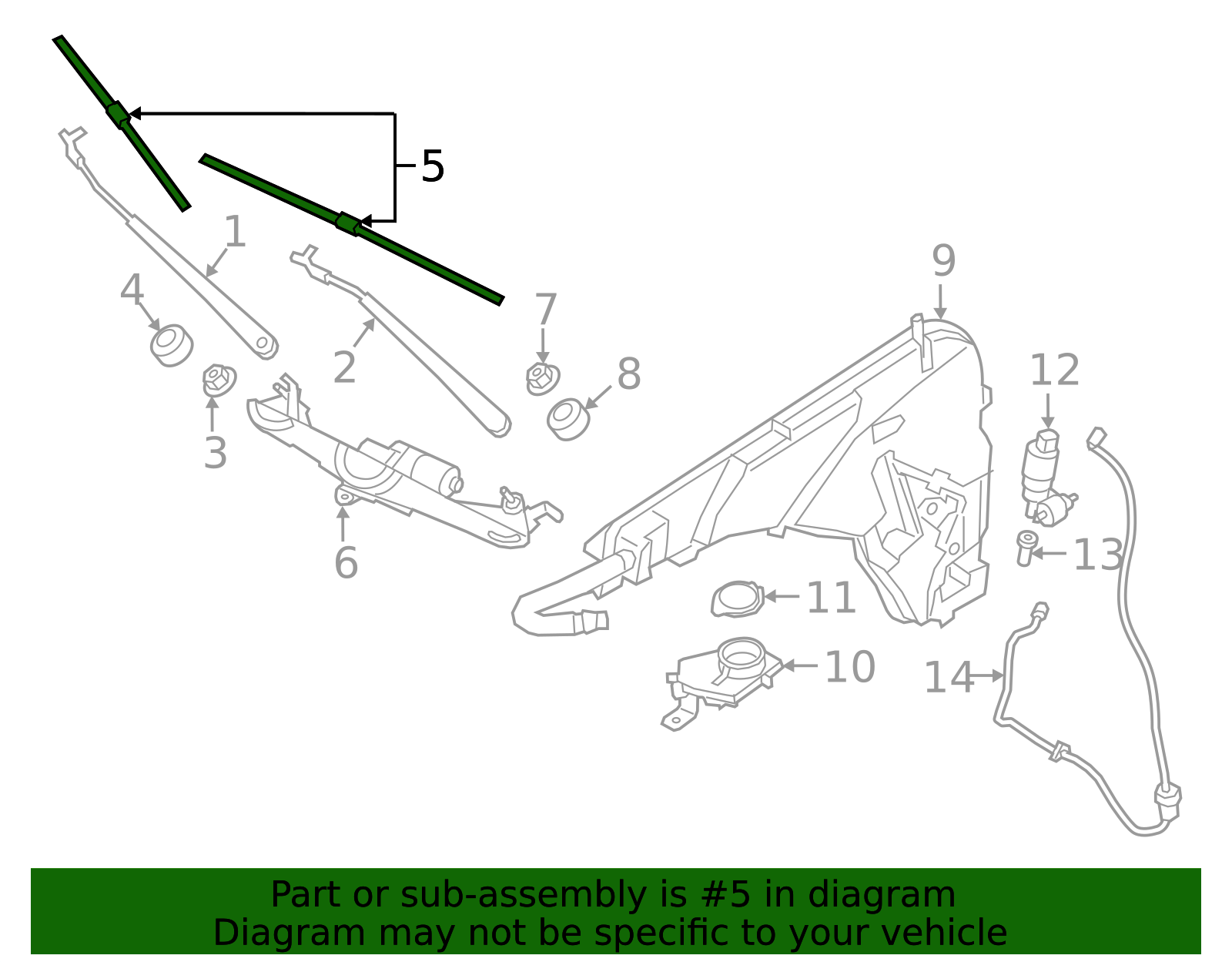 5
1
4
2
3
7
8
9
12
6
13
11
10
14

Part or sub-assembly is #5 in diagram
Diagram may not be specific to your vehicle