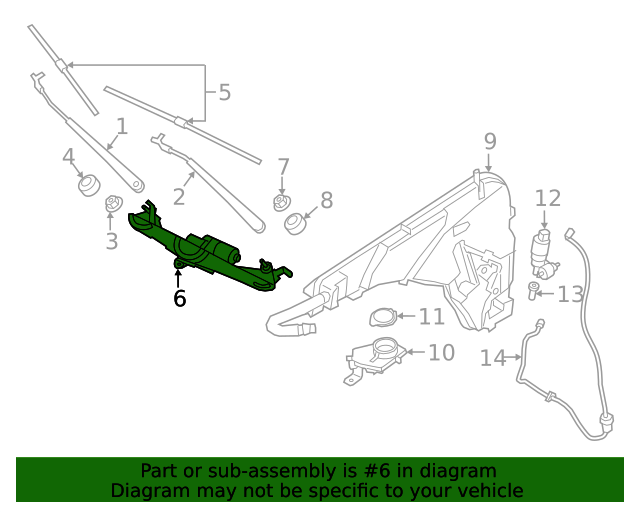 5
1
4
2
7
8
3
6
9
12
13
11
10
14

Part or sub-assembly is #6 in diagram
Diagram may not be specific to your vehicle