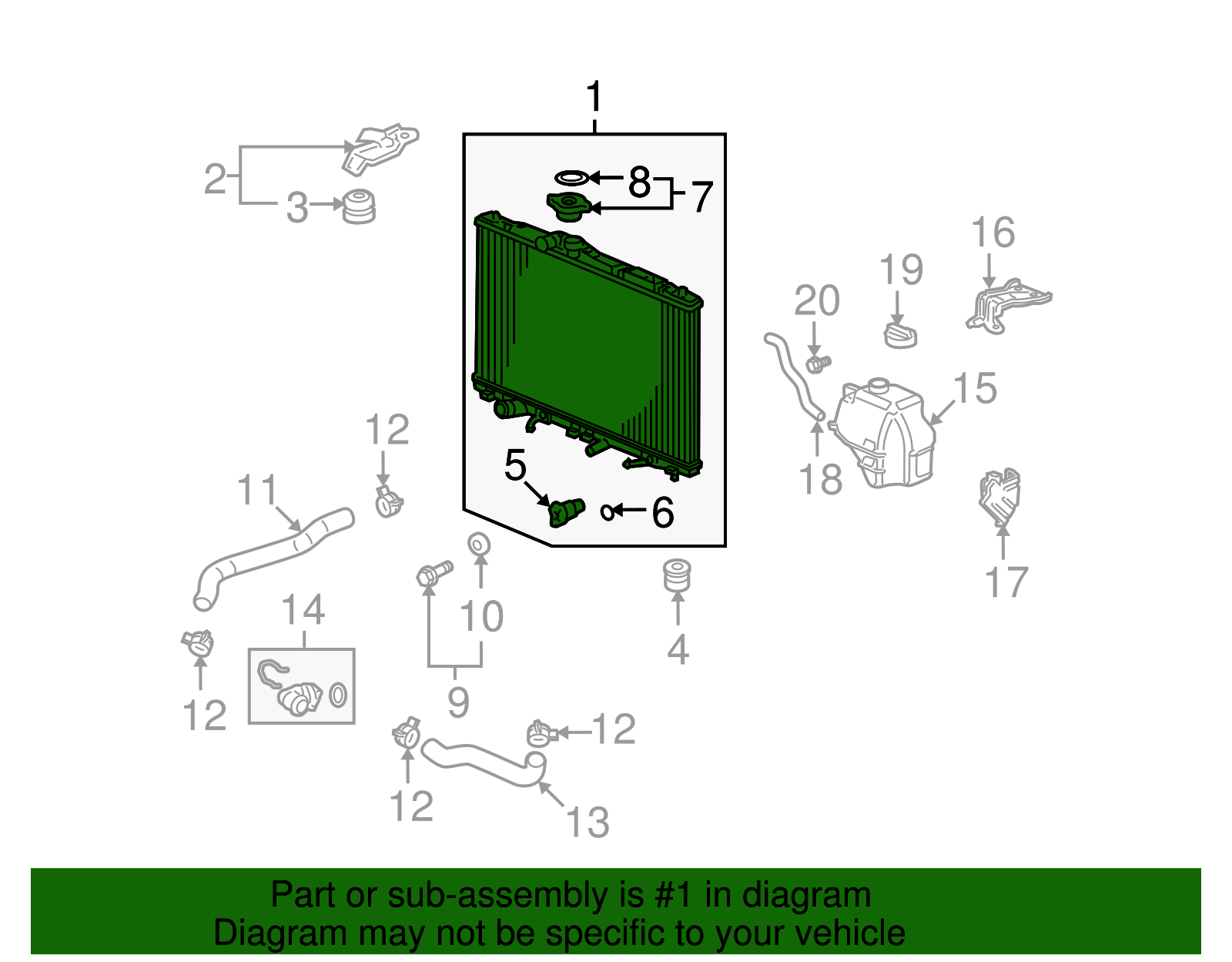 1
2
3
8
7
16
19
20
15
12
11
5
6
18
17
10
4
14
12
9
12
12
13

Part or sub-assembly is #1 in diagram
Diagram may not be specific to your vehicle