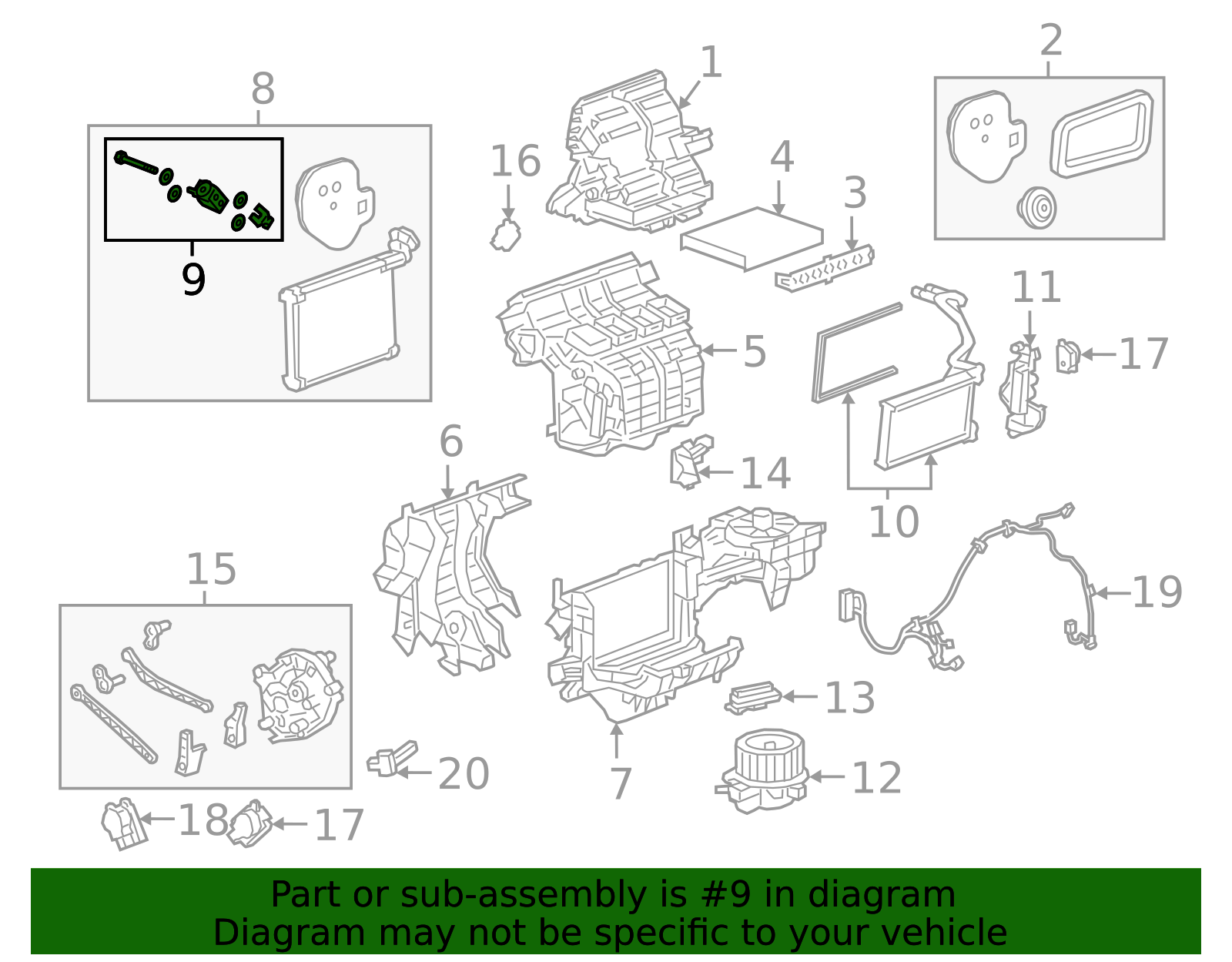 8
9
1
2
16
4
3
5
11
17
6
14
10
15
19
13
20
7
12
18
17

Part or sub-assembly is #9 in diagram
Diagram may not be specific to your vehicle