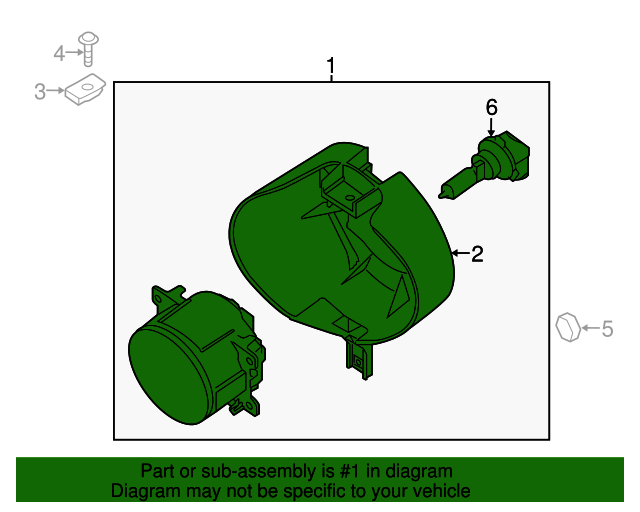 4
3
1
6
2
5

Part or sub-assembly is #1 in diagram
Diagram may not be specific to your vehicle