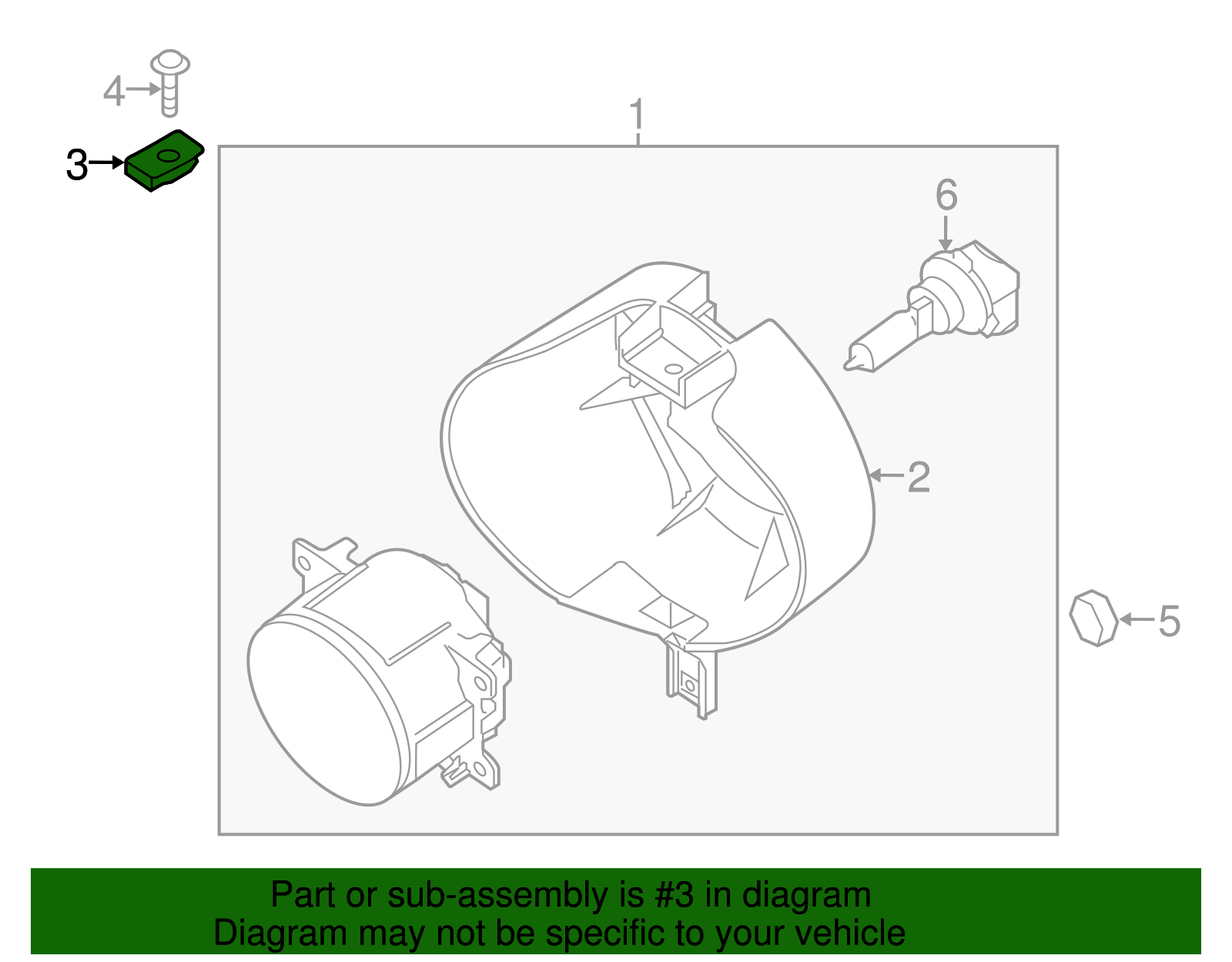 4
3
1
6
2
5

Part or sub-assembly is #3 in diagram
Diagram may not be specific to your vehicle