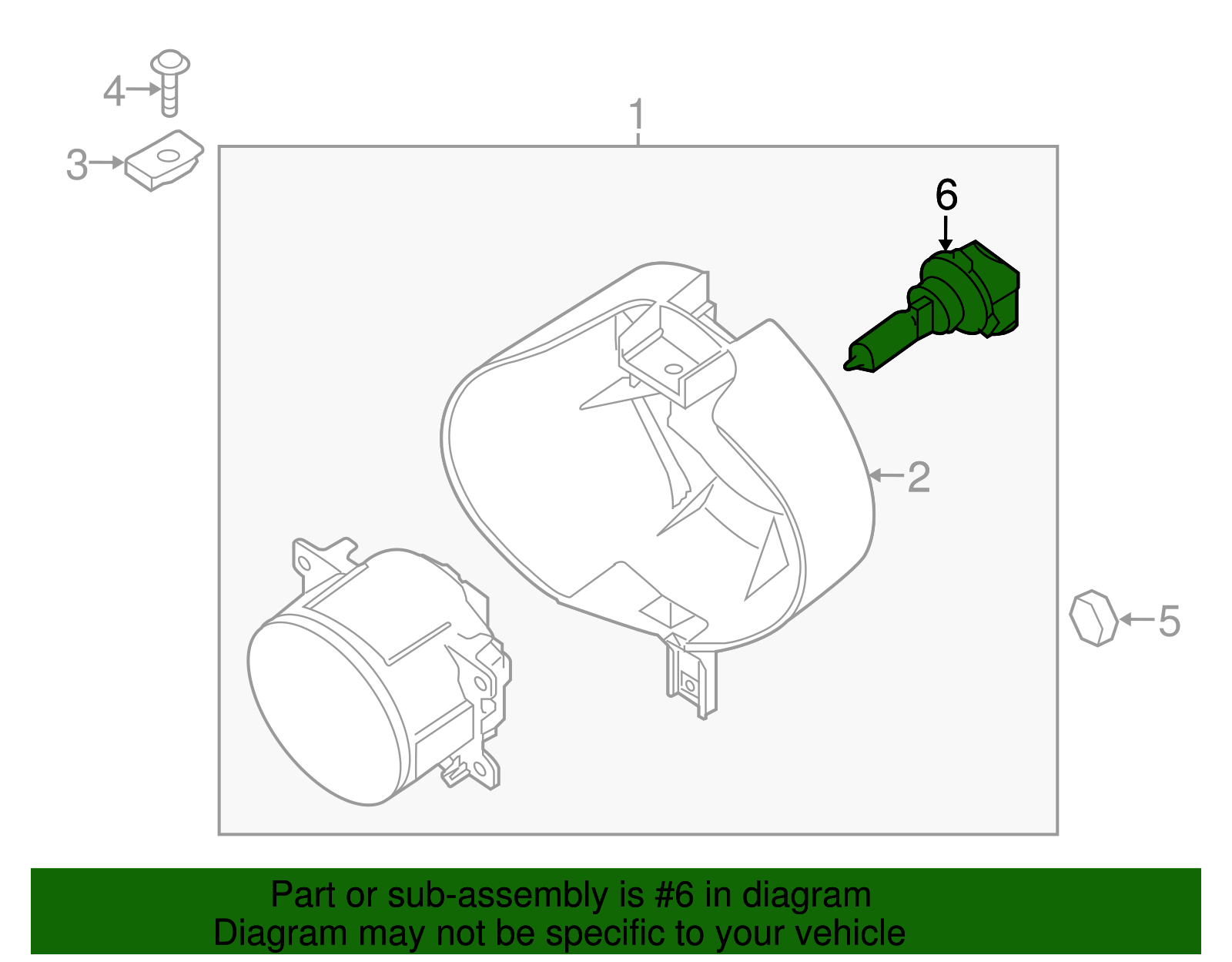 4
3
1
6
2
5

Part or sub-assembly is #6 in diagram
Diagram may not be specific to your vehicle